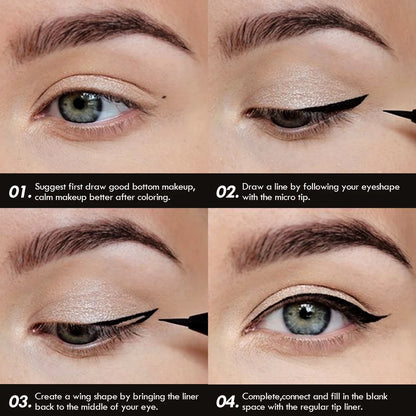 01. Suggest first draw good bottom makeup, calm makeup better after coloring.

02. Draw a line by following your eyeshape with the micro tip.

03. Create a wing shape by bringing the liner back to the middle of your eye.

04. Complete,connect and fill in the blank space with the regular tip liner.