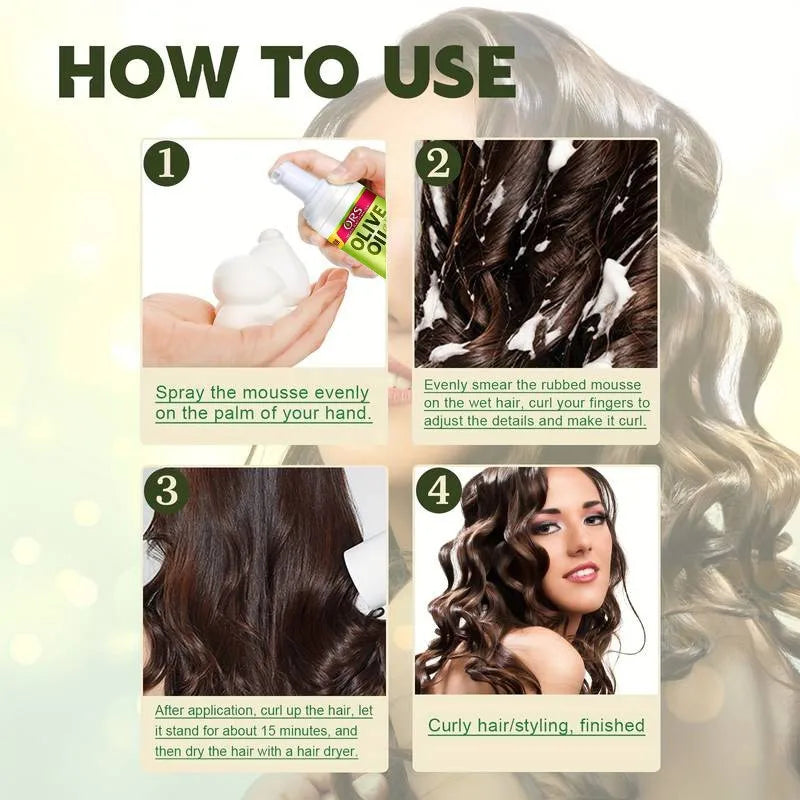 HOW TO USE

1

ORS OLIVE OIL

Spray the mousse evenly on the palm of your hand.

2

Evenly smear the rubbed mousse on the wet hair, curl your fingers to adjust the details and make it curl.

3

After application, curl up the hair, let it stand for about 15 minutes, and then dry the hair with a hair dryer.

4

Curly hair/styling, finished